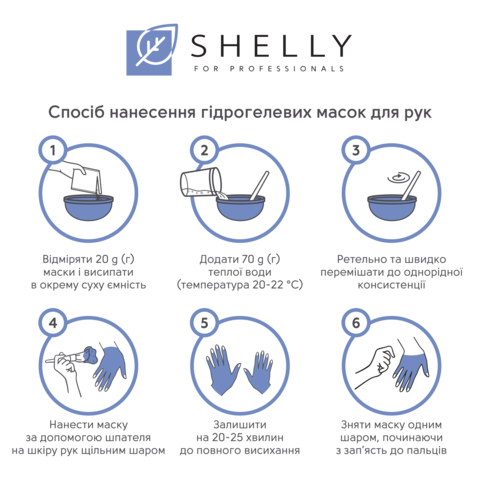 SHELLY
FOR PROFESSIONALS

Спосіб нанесення гідрогелевих масок для рук

1
Відміряти 20 g (г) маски і висипати в окрему суху ємність

2
Додати 70 g (г) теплої води (температура 20-22 °C)

3
Ретельно та швидко перемішати до однорідної консистенції

4
Нанести маску за допомогою шпателя на шкіру рук щільним шаром

5
Залишити на 20-25 хвилин до повного висихання

6
Зняти маску одним шаром, починаючи з зап'ясть до пальців